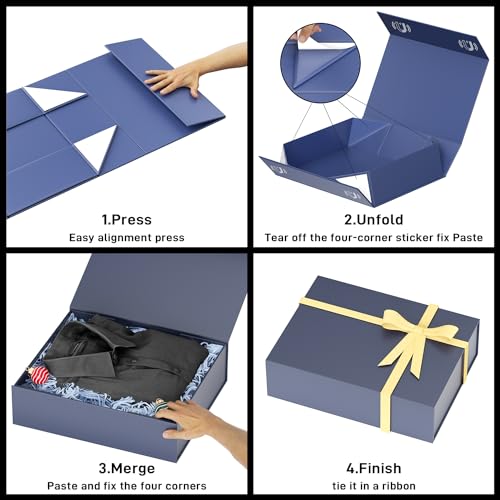 1.Press
Easy alignment press

2.Unfold
Tear off the four-corner sticker fix Paste

3.Merge
Paste and fix the four corners

4.Finish
tie it in a ribbon