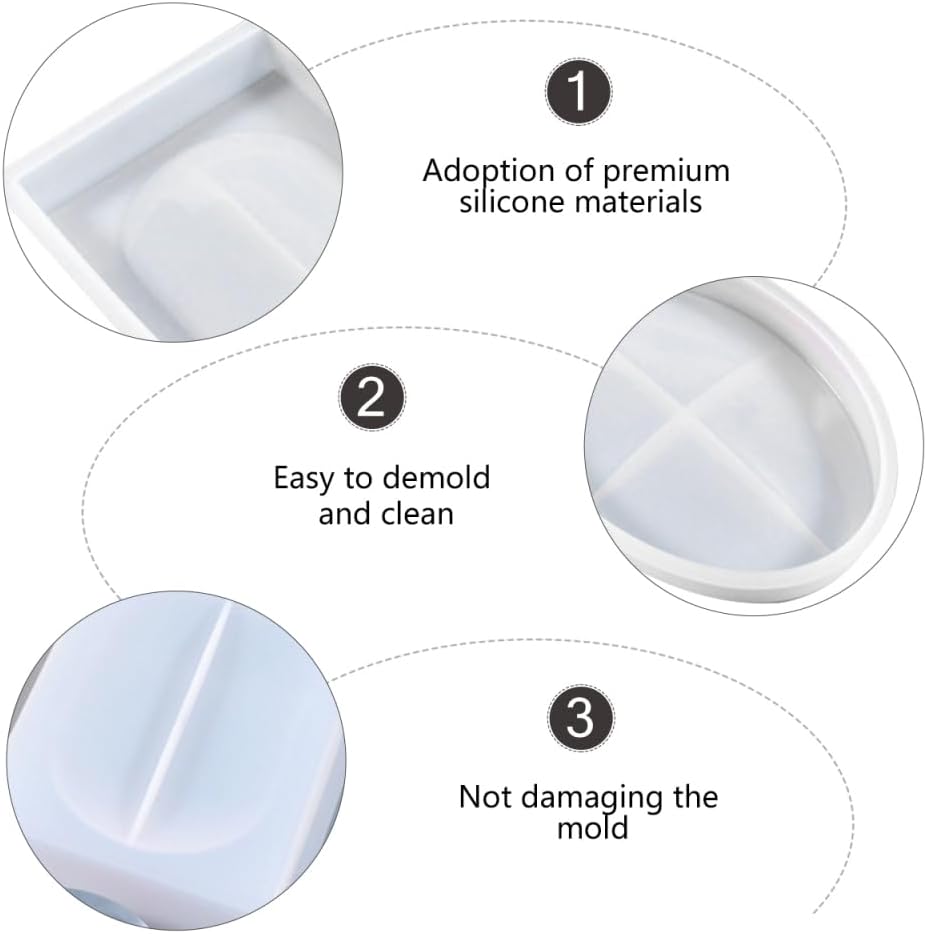 1

Adoption of premium silicone materials

2

Easy to demold and clean

3

Not damaging the mold