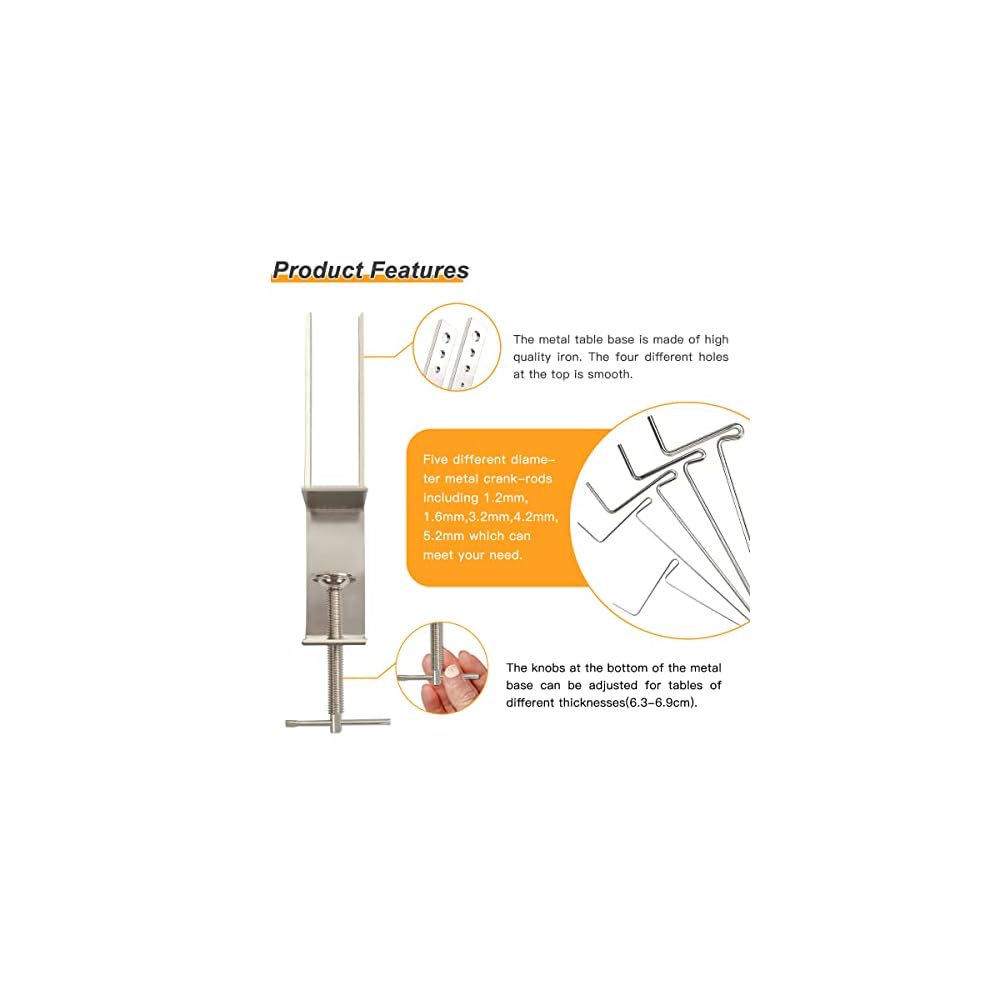 Product Features

The metal table base is made of high quality iron. The four different holes at the top is smooth.

Five different diameter metal crank-rods including 1.2mm, 1.6mm,3.2mm,4.2mm, 5.2mm which can meet your need.

The knobs at the bottom of the metal base can be adjusted for tables of different thicknesses(6.3-6.9cm).