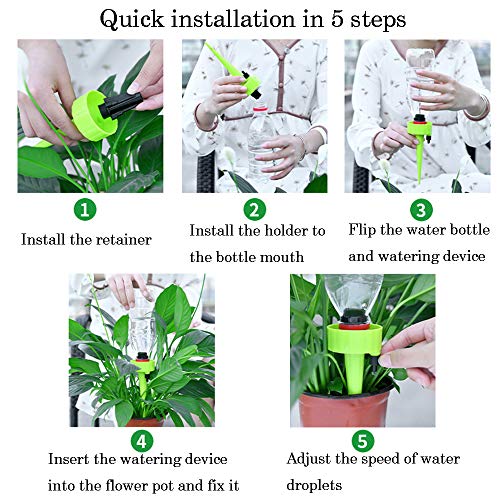 Quick installation in 5 steps

1

Install the retainer

2

Install the holder to the bottle mouth

3

Flip the water bottle and watering device

4

Insert the watering device into the flower pot and fix it

5

Adjust the speed of water droplets