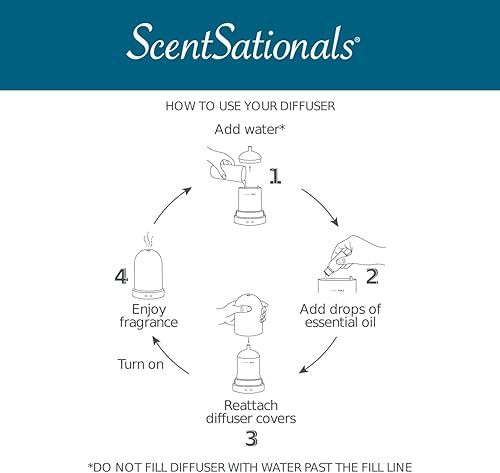 ScentSationals®

HOW TO USE YOUR DIFFUSER

Add water*

1

2

Add drops of essential oil

Reattach diffuser covers

3

Turn on

4

Enjoy fragrance

*DO NOT FILL DIFFUSER WITH WATER PAST THE FILL LINE