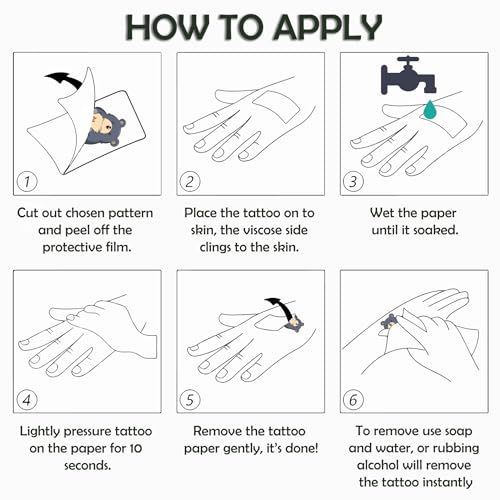 HOW TO APPLY

1

Cut out chosen pattern and peel off the protective film.

2

Place the tattoo on to skin, the viscose side clings to the skin.

3

Wet the paper until it soaked.

4

Lightly pressure tattoo on the paper for 10 seconds.

5

Remove the tattoo paper gently, it's done!

6

To remove use soap and water, or rubbing alcohol will remove the tattoo instantly