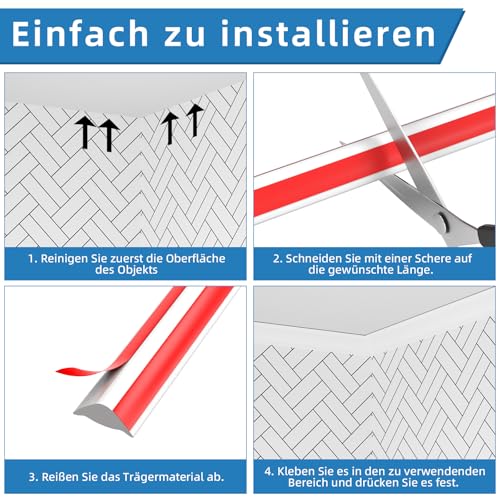 Einfach zu installieren

1. Reinigen Sie zuerst die Oberfläche des Objekts

2. Schneiden Sie mit einer Schere auf die gewünschte Länge.

3. Reißen Sie das Trägermaterial ab.

4. Kleben Sie es in den zu verwendenden Bereich und drücken Sie es fest.