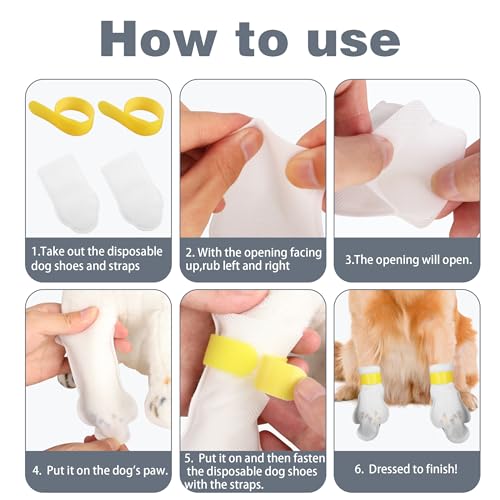 How to use

1.Take out the disposable dog shoes and straps

2. With the opening facing up,rub left and right

3.The opening will open.

4. Put it on the dog's paw.

5. Put it on and then fasten the disposable dog shoes with the straps.

6. Dressed to finish!