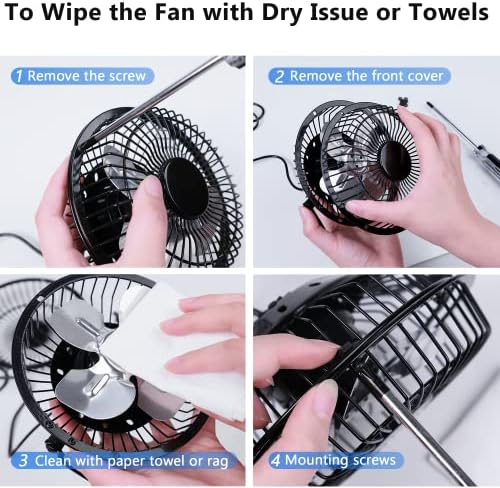 To Wipe the Fan with Dry Issue or Towels

1 Remove the screw

2 Remove the front cover

3 Clean with paper towel or rag

4 Mounting screws