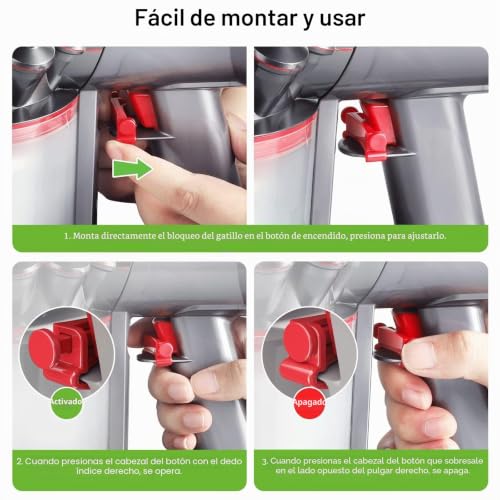 Fácil de montar y usar

1. Monta directamente el bloqueo del gatillo en el botón de encendido, presiona para ajustarlo.

Activado

2. Cuando presionas el cabezal del botón con el dedo índice derecho, se opera.

Apagado

3. Cuando presionas el cabezal del botón que sobresale en el lado opuesto del pulgar derecho, se apaga.