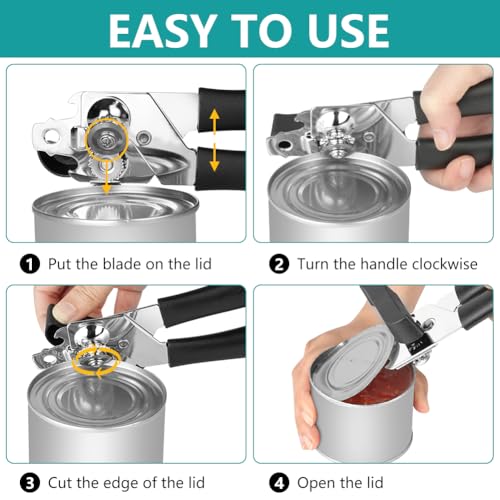 EASY TO USE

1 Put the blade on the lid

2 Turn the handle clockwise

3 Cut the edge of the lid

4 Open the lid