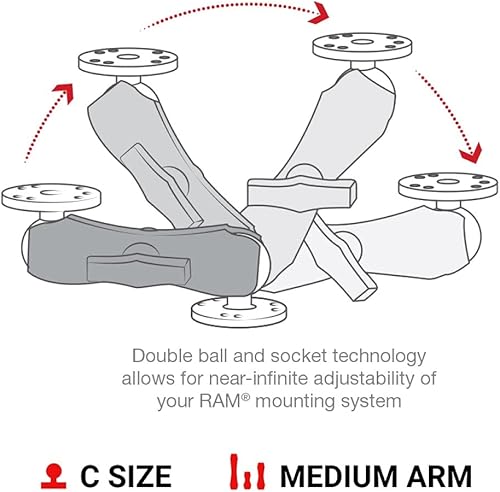 Double ball and socket technology allows for near-infinite adjustability of your RAM® mounting system

C SIZE

MEDIUM ARM