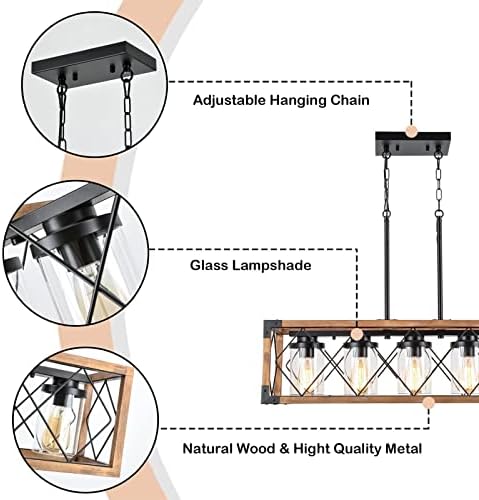 Adjustable Hanging Chain

Glass Lampshade

Natural Wood & Hight Quality Metal