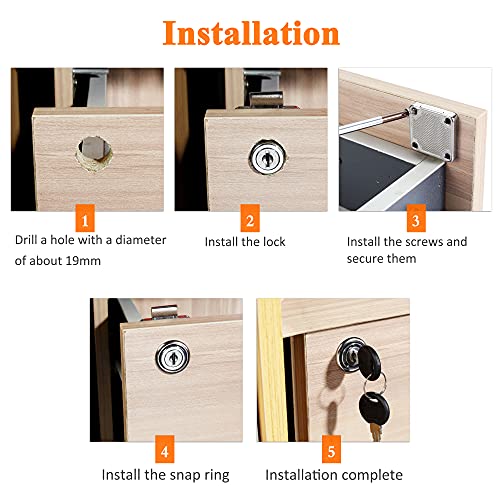 Installation

1
Drill a hole with a diameter of about 19mm

2
Install the lock

3
Install the screws and secure them

4
Install the snap ring

5
Installation complete