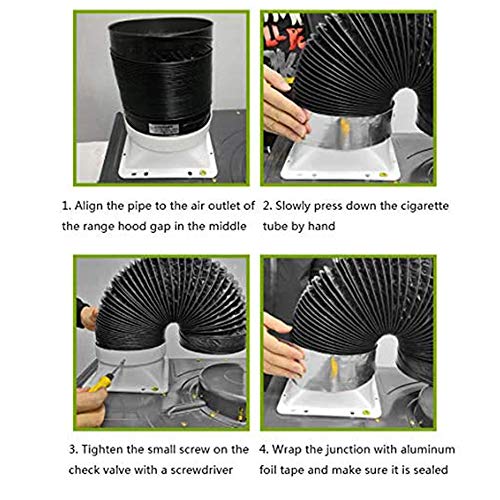 1. Align the pipe to the air outlet of the range hood gap in the middle

2. Slowly press down the cigarette tube by hand

3. Tighten the small screw on the check valve with a screwdriver

4. Wrap the junction with aluminum foil tape and make sure it is sealed