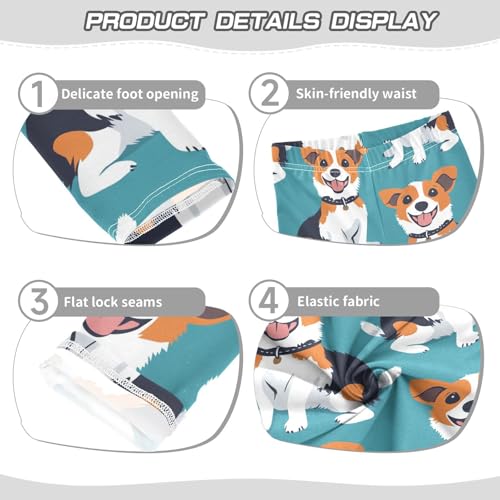 PRODUCT DETAILS DISPLAY

1 Delicate foot opening

2 Skin-friendly waist

3 Flat lock seams

4 Elastic fabric