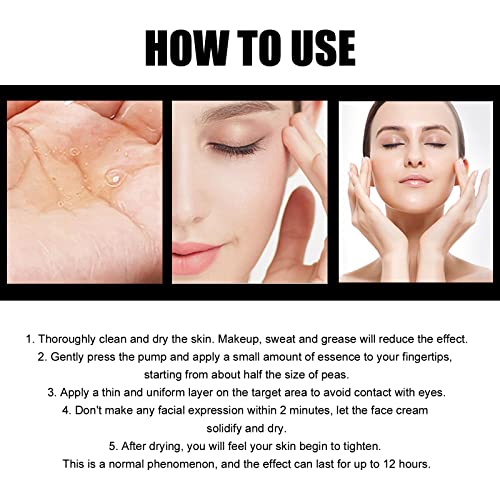 HOW TO USE

1. Thoroughly clean and dry the skin. Makeup, sweat and grease will reduce the effect.
2. Gently press the pump and apply a small amount of essence to your fingertips, starting from about half the size of peas.
3. Apply a thin and uniform layer on the target area to avoid contact with eyes.
4. Don't make any facial expression within 2 minutes, let the face cream solidify and dry.
5. After drying, you will feel your skin begin to tighten.
This is a normal phenomenon, and the effect can last for up to 12 hours.