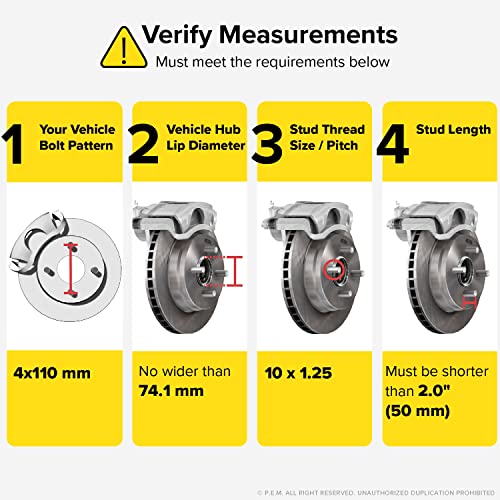 Verify Measurements
Must meet the requirements below

1 Your Vehicle Bolt Pattern

4x110 mm

2 Vehicle Hub Lip Diameter

No wider than 74.1 mm

3 Stud Thread Size / Pitch

10 x 1.25

4 Stud Length

Must be shorter than 2.0" (50 mm)

© P.E.M. ALL RIGHT RESERVED. UNAUTHORIZED DUPLICATION PROHIBITED