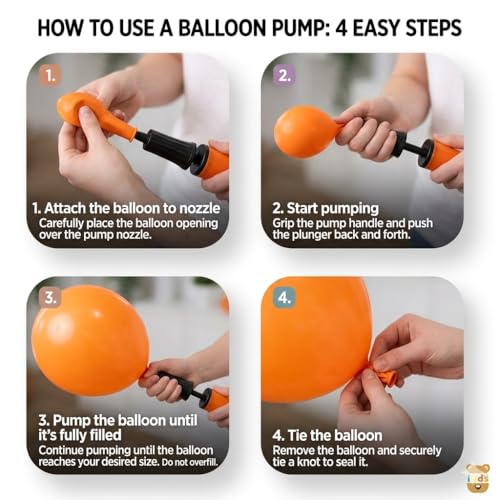 HOW TO USE A BALLOON PUMP: 4 EASY STEPS

1.

1. Attach the balloon to nozzle
Carefully place the balloon opening over the pump nozzle.

2.

2. Start pumping
Grip the pump handle and push the plunger back and forth.

3.

3. Pump the balloon until it's fully filled
Continue pumping until the balloon reaches your desired size. Do not overfill.

4.

4. Tie the balloon
Remove the balloon and securely tie a knot to seal it.

kids