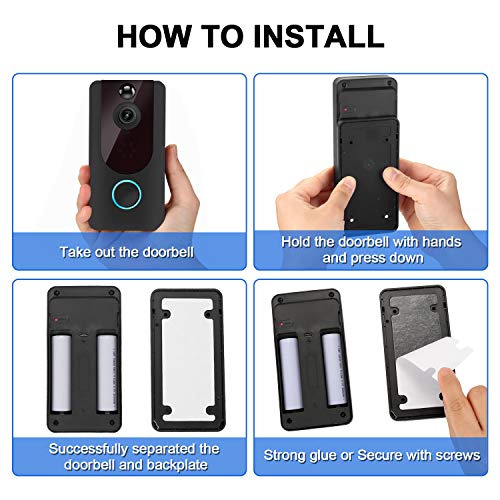 HOW TO INSTALL

Take out the doorbell

Hold the doorbell with hands and press down

Successfully separated the doorbell and backplate

Strong glue or Secure with screws