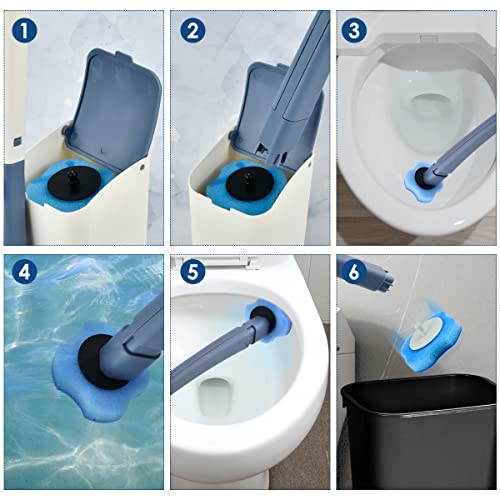 1
2
3
4
5
6