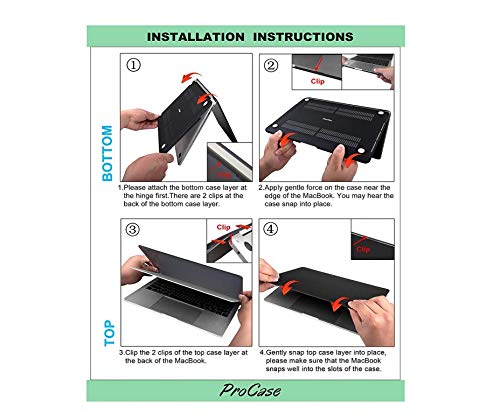 INSTALLATION INSTRUCTIONS

BOTTOM

①

Clip

1.Please attach the bottom case layer at the hinge first.There are 2 clips at the back of the bottom case layer.

②

Clip

2.Apply gentle force on the case near the edge of the MacBook. You may hear the case snap into place.

TOP

③

Clip

3.Clip the 2 clips of the top case layer at the back of the MacBook.

④

Clip

4.Gently snap top case layer into place, please make sure that the MacBook snaps well into the slots of the case.

ProCase