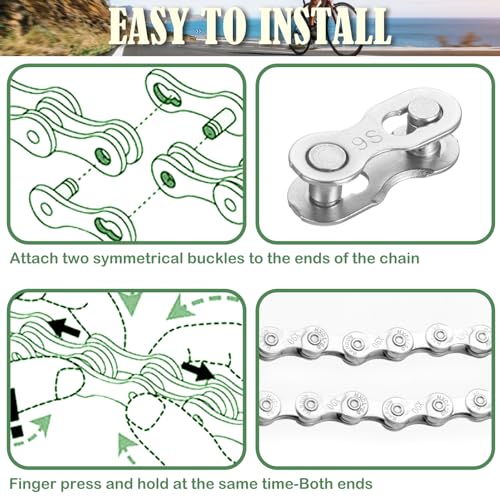 EASY TO INSTALL

9S

Attach two symmetrical buckles to the ends of the chain

Finger press and hold at the same time-Both ends