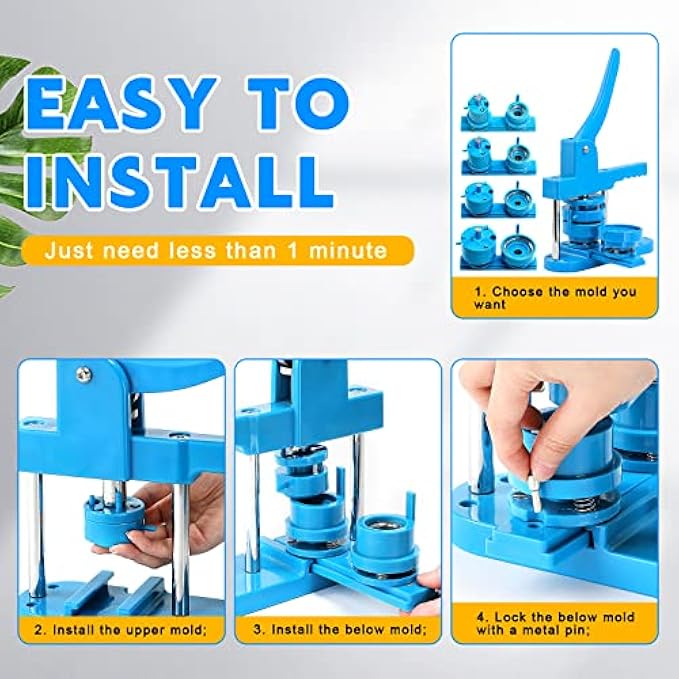 EASY TO INSTALL

Just need less than 1 minute

1. Choose the mold you want

2. Install the upper mold;

3. Install the below mold;

4. Lock the below mold with a metal pin;