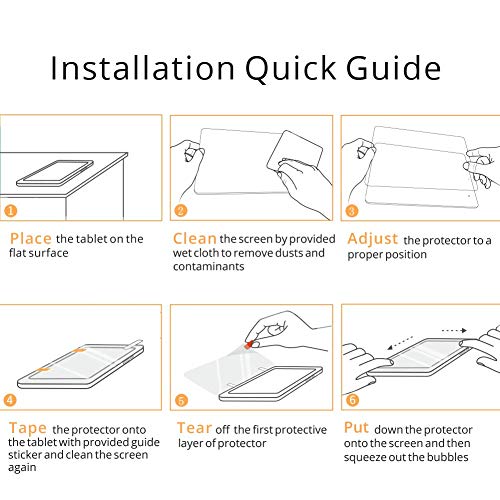 Installation Quick Guide

1

Place the tablet on the flat surface

2

Clean the screen by provided wet cloth to remove dusts and contaminants

3

Adjust the protector to a proper position

4

Tape the protector onto the tablet with provided guide sticker and clean the screen again

5

Tear off the first protective layer of protector

6

Put down the protector onto the screen and then squeeze out the bubbles