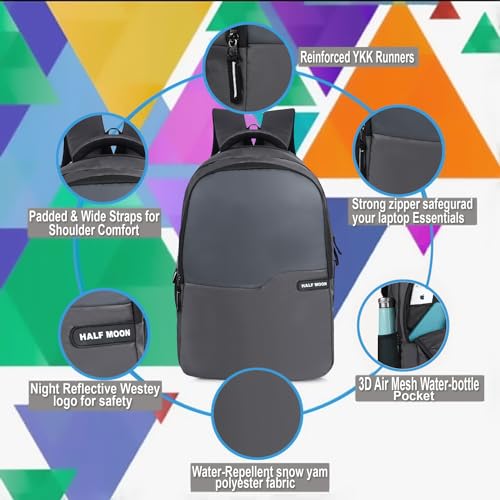 Reinforced YKK Runners

Padded & Wide Straps for Shoulder Comfort

Strong zipper safegurad your laptop Essentials

HALF MOON

HALF MOON

Night Reflective Westey logo for safety

3D Air Mesh Water-bottle Pocket

Water-Repellent snow yam polyester fabric