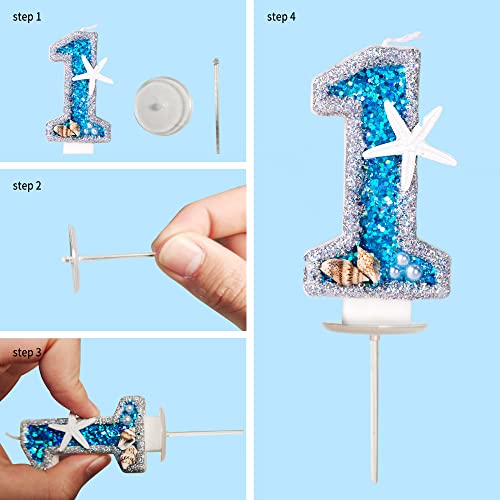 step 1

step 2

step 3

step 4