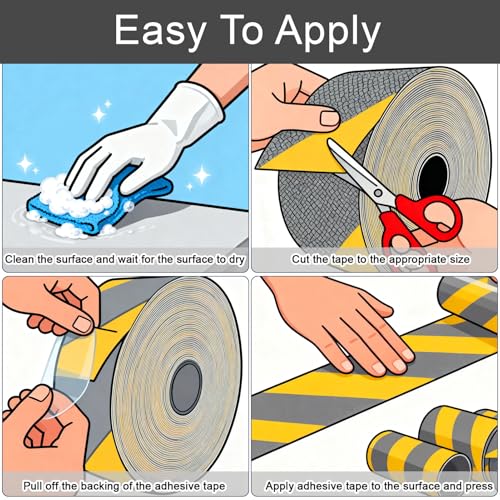 Easy To Apply

Clean the surface and wait for the surface to dry

Cut the tape to the appropriate size

Pull off the backing of the adhesive tape

Apply adhesive tape to the surface and press