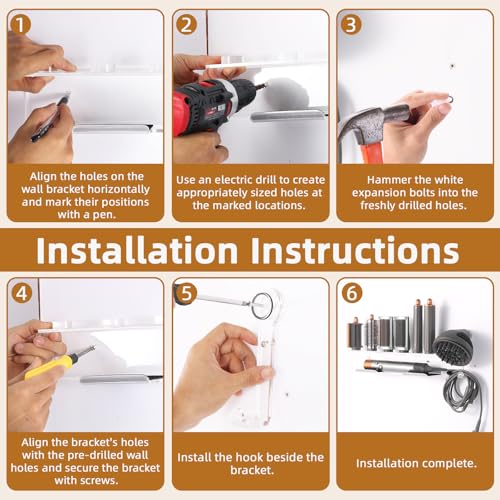 1

Align the holes on the wall bracket horizontally and mark their positions with a pen.

2

Use an electric drill to create appropriately sized holes at the marked locations.

3

Hammer the white expansion bolts into the freshly drilled holes.

Installation Instructions

4

Align the bracket's holes with the pre-drilled wall holes and secure the bracket with screws.

5

Install the hook beside the bracket.

6

Installation complete.