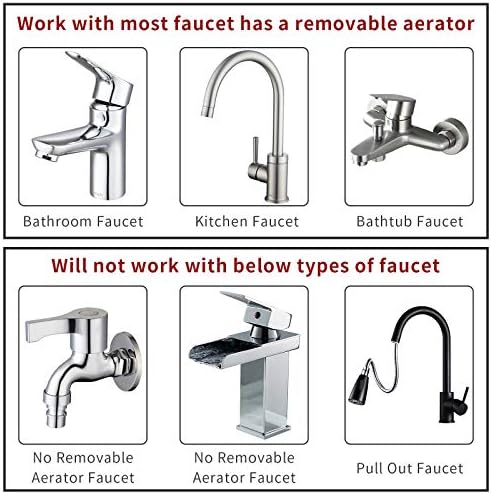 Work with most faucet has a removable aerator

Bathroom Faucet

Kitchen Faucet

Bathtub Faucet

Will not work with below types of faucet

No Removable Aerator Faucet

No Removable Aerator Faucet

Pull Out Faucet