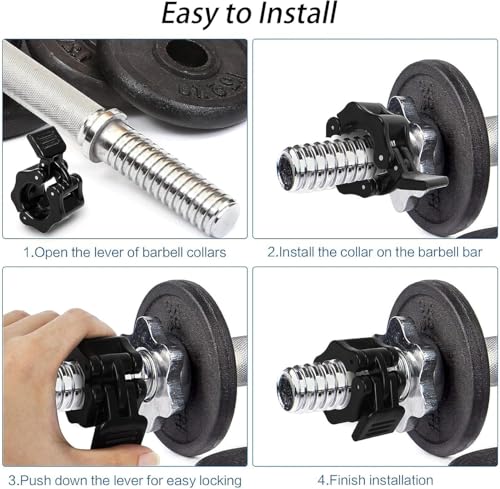 Easy to Install

1.Open the lever of barbell collars

2.Install the collar on the barbell bar

3.Push down the lever for easy locking

4.Finish installation