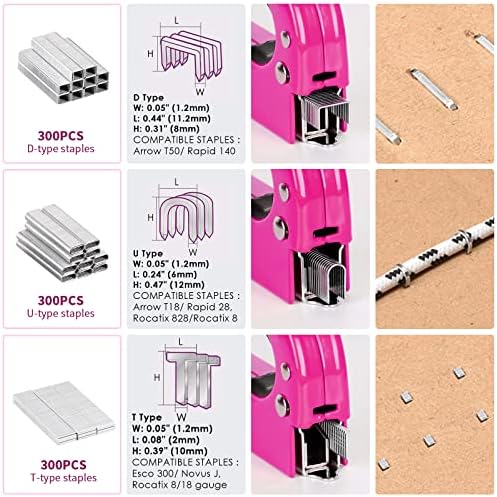 300PCS
D-type staples

L
H
W
D Type
W: 0.05" (1.2mm)
L: 0.44" (11.2mm)
H: 0.31" (8mm)
COMPATIBLE STAPLES :
Arrow T50/ Rapid 140

300PCS
U-type staples

L
H
W
U Type
W: 0.05" (1.2mm)
L: 0.24" (6mm)
H: 0.47" (12mm)
COMPATIBLE STAPLES :
Arrow T18/ Rapid 28, Rocatix 828/Rocatix 8

300PCS
T-type staples

L
H
W
T Type
W: 0.05" (1.2mm)
L: 0.08" (2mm)
H: 0.39" (10mm)
COMPATIBLE STAPLES :
Esco 300/ Novus J, Rocatix 8/18 gauge