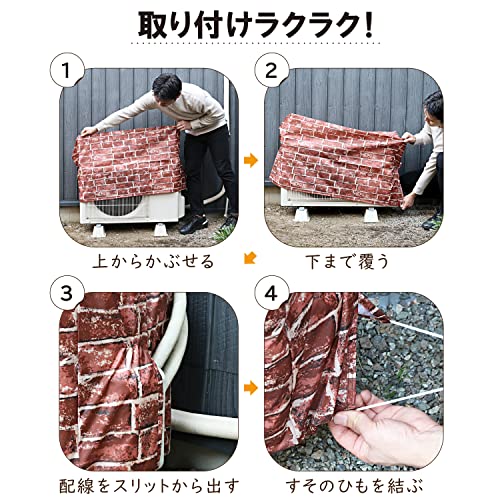 取り付けラクラク!

1
上からかぶせる

2
下まで覆う

3
配線をスリットから出す

4
すそのひもを結ぶ