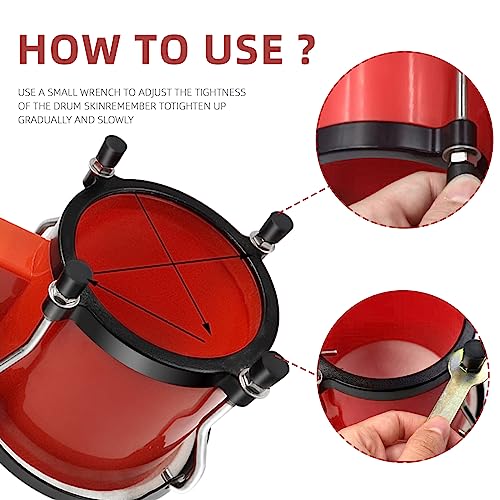 HOW TO USE ?

USE A SMALL WRENCH TO ADJUST THE TIGHTNESS OF THE DRUM SKINREMEMBER TOTIGHTEN UP GRADUALLY AND SLOWLY