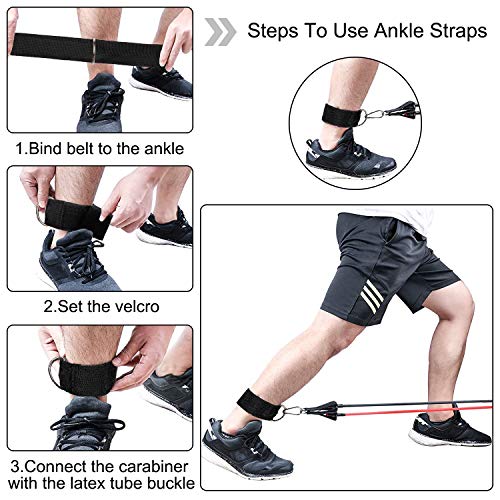 Steps To Use Ankle Straps

1.Bind belt to the ankle

2.Set the velcro

3.Connect the carabiner with the latex tube buckle