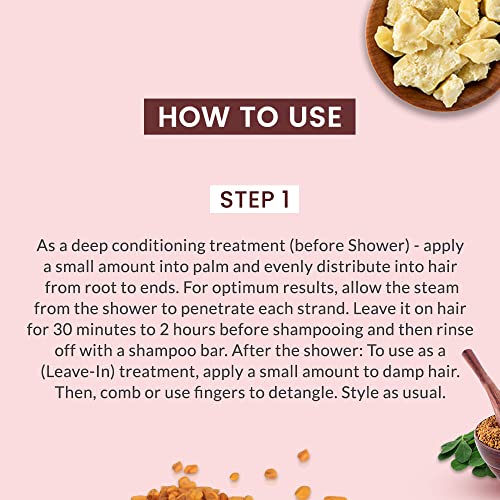 HOW TO USE

STEP 1

As a deep conditioning treatment (before Shower) - apply a small amount into palm and evenly distribute into hair from root to ends. For optimum results, allow the steam from the shower to penetrate each strand. Leave it on hair for 30 minutes to 2 hours before shampooing and then rinse off with a shampoo bar. After the shower: To use as a (Leave-In) treatment, apply a small amount to damp hair. Then, comb or use fingers to detangle. Style as usual.