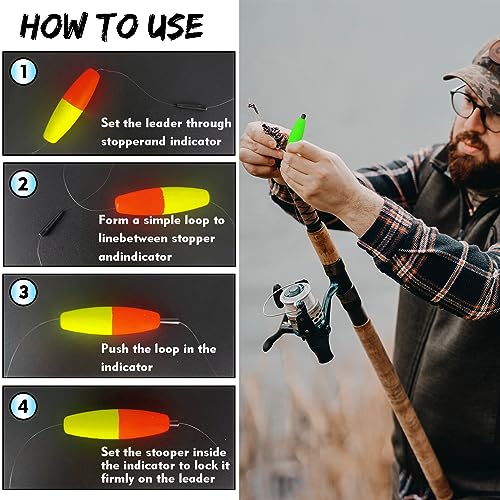 HOW TO USE

1
Set the leader through stopperand indicator

2
Form a simple loop to linebetween stopper andindicator

3
Push the loop in the indicator

4
Set the stooper inside the indicator to lock it firmly on the leader