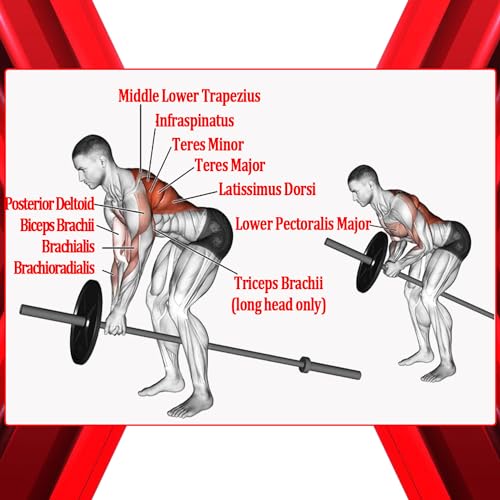 Middle Lower Trapezius
Infraspinatus
Teres Minor
Teres Major
Latissimus Dorsi
Posterior Deltoid
Biceps Brachii
Brachialis
Brachioradialis
Lower Pectoralis Major
Triceps Brachii
(long head only)