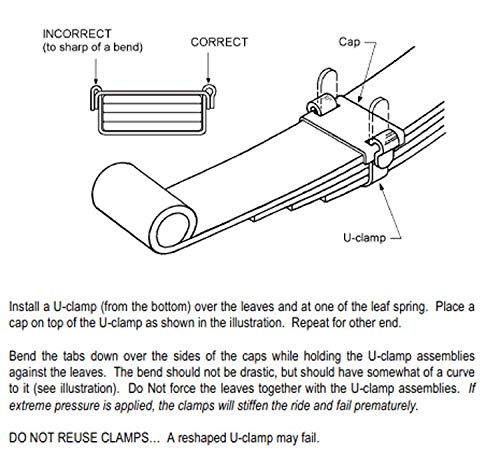 INCORRECT
(to sharp of a bend)

CORRECT

Cap

U-clamp

Install a U-clamp (from the bottom) over the leaves and at one of the leaf spring. Place a cap on top of the U-clamp as shown in the illustration. Repeat for other end.

Bend the tabs down over the sides of the caps while holding the U-clamp assemblies against the leaves. The bend should not be drastic, but should have somewhat of a curve to it (see illustration). Do Not force the leaves together with the U-clamp assemblies. If extreme pressure is applied, the clamps will stiffen the ride and fail prematurely.

DO NOT REUSE CLAMPS... A reshaped U-clamp may fail.