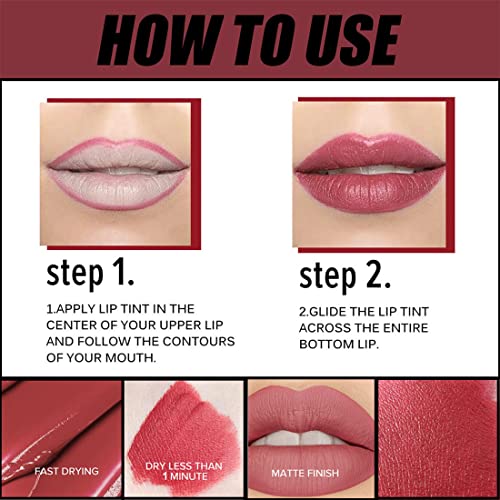 HOW TO USE

step 1.

1.APPLY LIP TINT IN THE CENTER OF YOUR UPPER LIP AND FOLLOW THE CONTOURS OF YOUR MOUTH.

step 2.

2.GLIDE THE LIP TINT ACROSS THE ENTIRE BOTTOM LIP.

FAST DRYING

DRY LESS THAN 1 MINUTE

MATTE FINISH