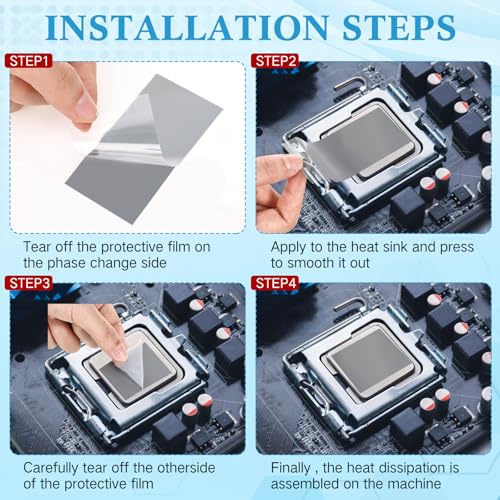 INSTALLATION STEPS

STEP1

Tear off the protective film on the phase change side

STEP2

Apply to the heat sink and press to smooth it out

STEP3

Carefully tear off the otherside of the protective film

STEP4

Finally , the heat dissipation is assembled on the machine