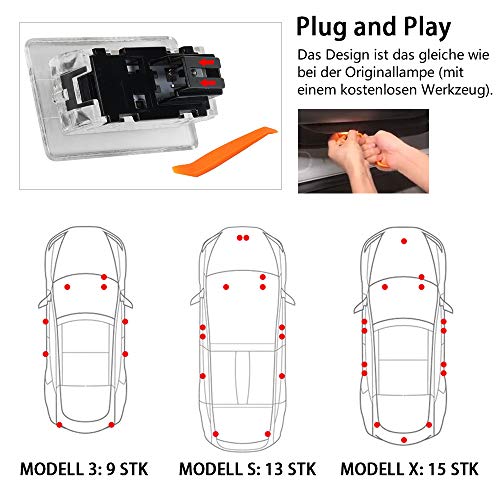 Plug and Play

Das Design ist das gleiche wie bei der Originallampe (mit einem kostenlosen Werkzeug).

MODELL 3: 9 STK

MODELL S: 13 STK

MODELL X: 15 STK