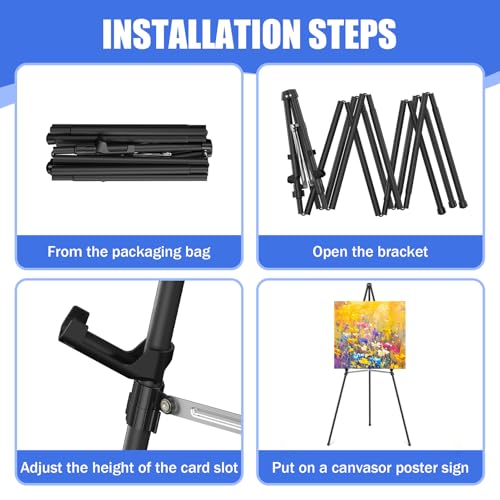 INSTALLATION STEPS

From the packaging bag

Open the bracket

Adjust the height of the card slot

Put on a canvasor poster sign