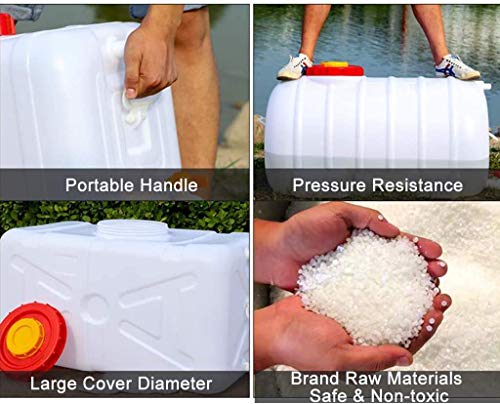 Portable Handle

Pressure Resistance

Large Cover Diameter

Brand Raw Materials
Safe & Non-toxic