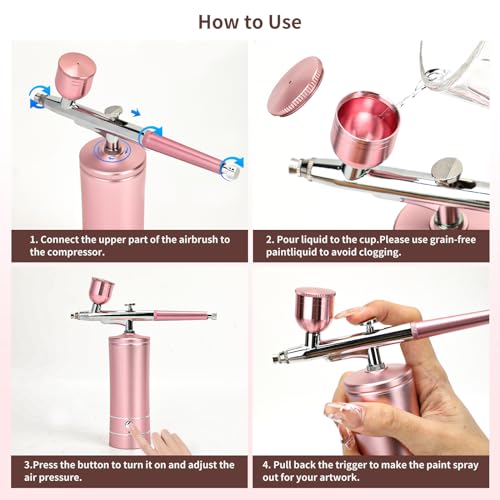 How to Use

1. Connect the upper part of the airbrush to the compressor.

2. Pour liquid to the cup.Please use grain-free paintliquid to avoid clogging.

3.Press the button to turn it on and adjust the air pressure.

4. Pull back the trigger to make the paint spray out for your artwork.