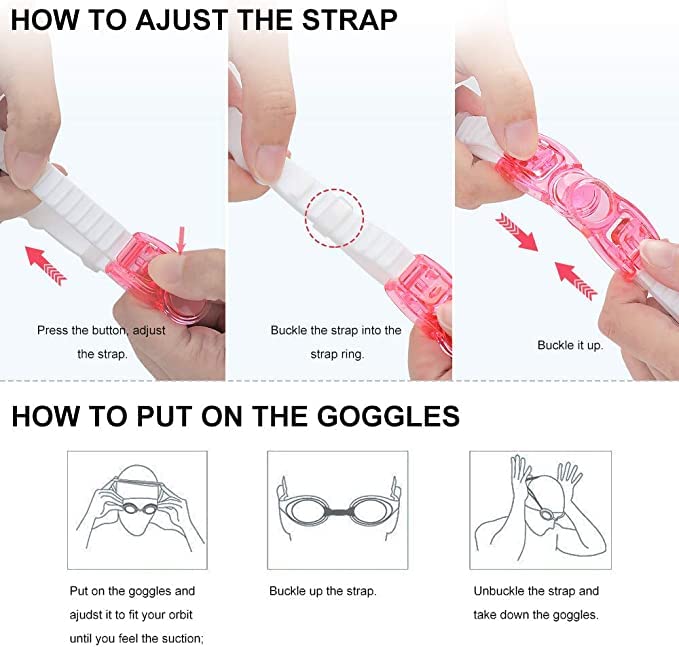 HOW TO AJUST THE STRAP

Press the button, adjust the strap.

Buckle the strap into the strap ring.

Buckle it up.

HOW TO PUT ON THE GOGGLES

Put on the goggles and ajudst it to fit your orbit until you feel the suction;

Buckle up the strap.

Unbuckle the strap and take down the goggles.