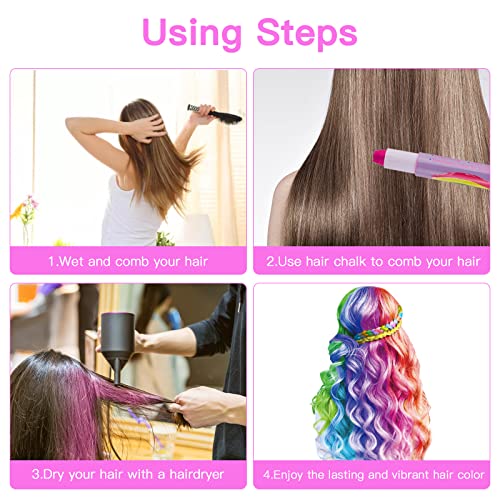 Using Steps

1.Wet and comb your hair

2.Use hair chalk to comb your hair

3.Dry your hair with a hairdryer

4.Enjoy the lasting and vibrant hair color