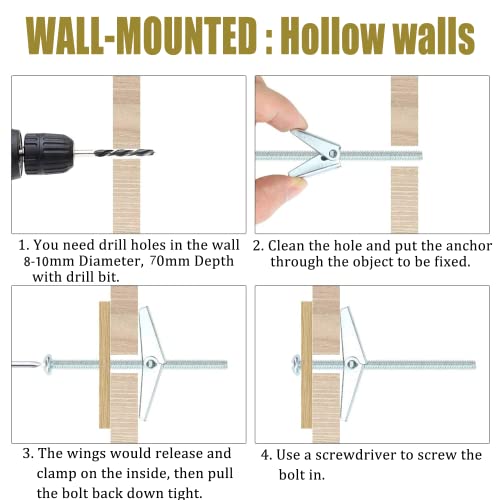 WALL-MOUNTED : Hollow walls

1. You need drill holes in the wall 8-10mm Diameter, 70mm Depth with drill bit.

2. Clean the hole and put the anchor through the object to be fixed.

3. The wings would release and clamp on the inside, then pull the bolt back down tight.

4. Use a screwdriver to screw the bolt in.