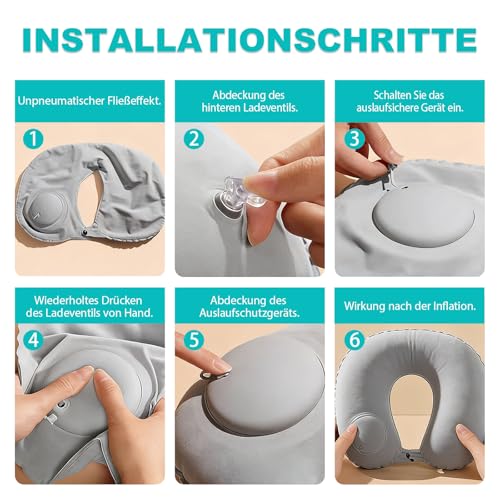 INSTALLATIONSCHRITTE

Unpneumatischer Fließeffekt.

1

Abdeckung des hinteren Ladeventils.

2

Schalten Sie das auslaufsichere Gerät ein.

3

Wiederholtes Drücken des Ladeventils von Hand.

4

Abdeckung des Auslaufschutzgeräts.

5

Wirkung nach der Inflation.

6