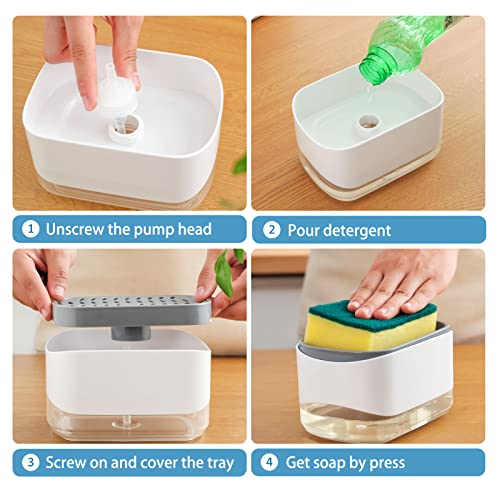 1 Unscrew the pump head

2 Pour detergent

3 Screw on and cover the tray

4 Get soap by press